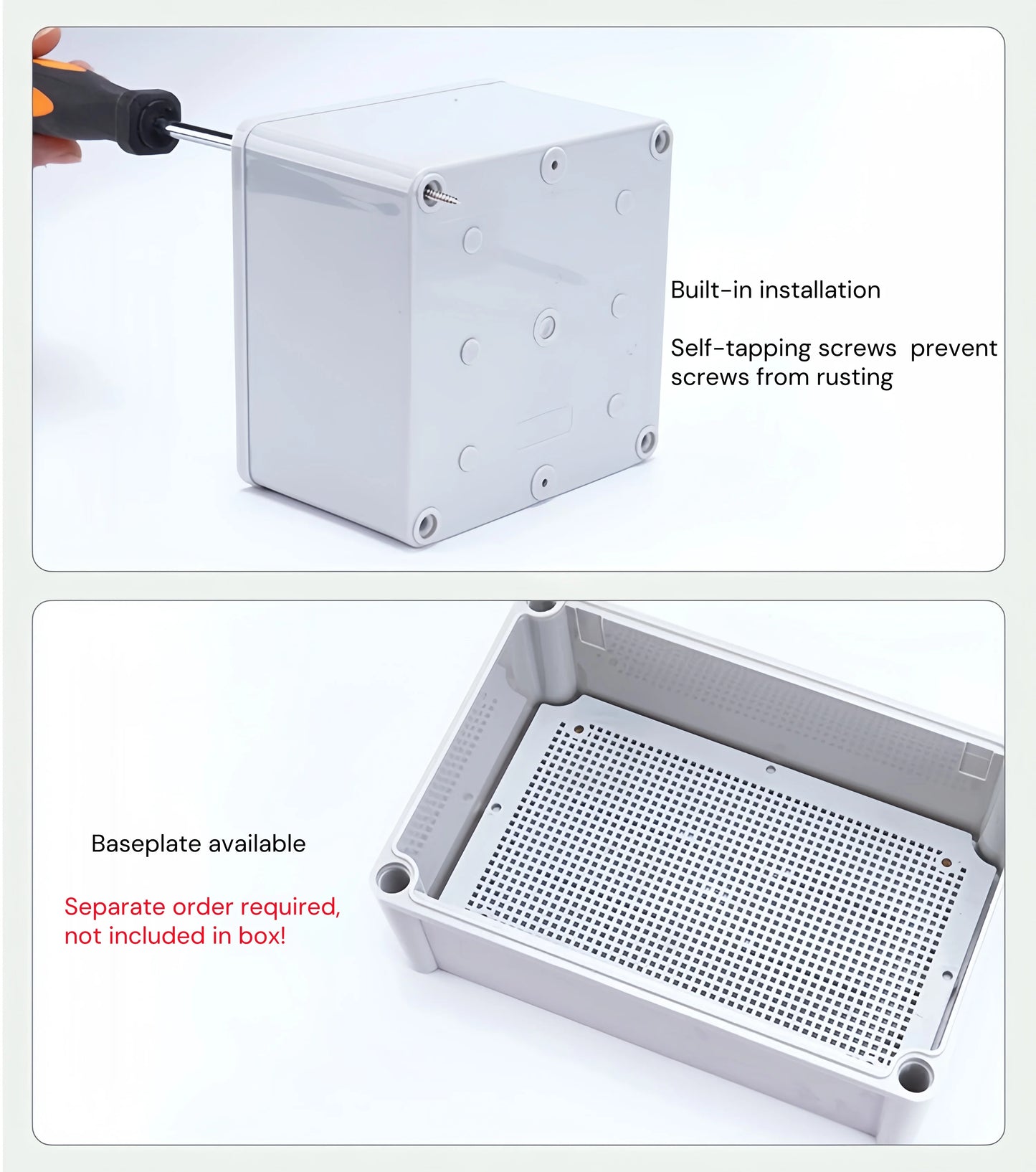 Built-in installation

Self-tapping screws prevent screws from rusting

Baseplate available

Separate order required, not included in box!