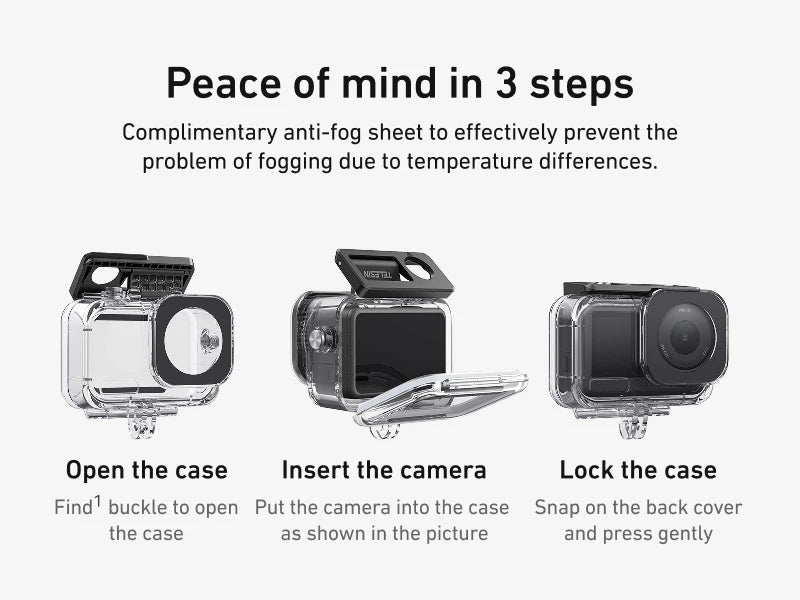 Peace of mind in 3 steps

Complimentary anti-fog sheet to effectively prevent the problem of fogging due to temperature differences.

TELESIN

Open the case

Find$^1$ buckle to open the case

Insert the camera

Put the camera into the case as shown in the picture

Lock the case

Snap on the back cover and press gently