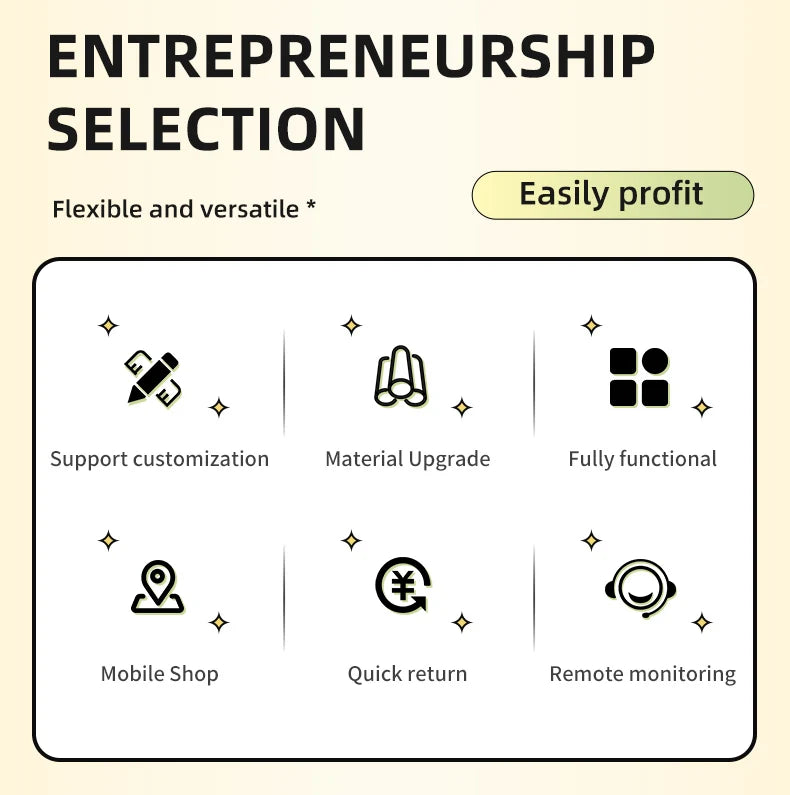 ENTREPRENEURSHIP SELECTION

Flexible and versatile *

Easily profit

Support customization

Material Upgrade

Fully functional

Mobile Shop

Quick return

Remote monitoring