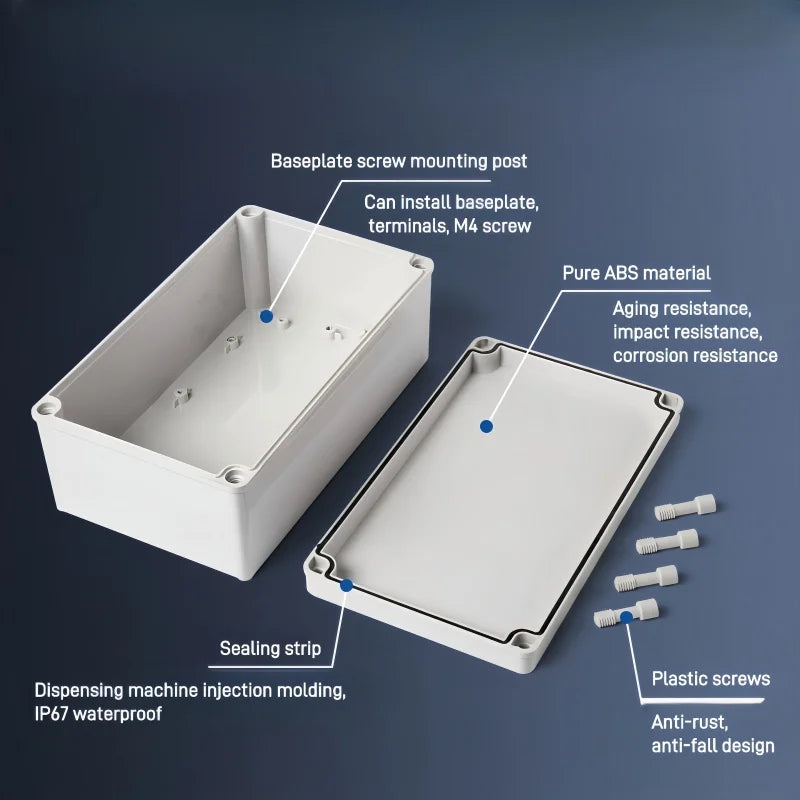 Baseplate screw mounting post

Can install baseplate, terminals, M4 screw

Pure ABS material

Aging resistance, impact resistance, corrosion resistance

Sealing strip

Dispensing machine injection molding, IP67 waterproof

Plastic screws

Anti-rust, anti-fall design